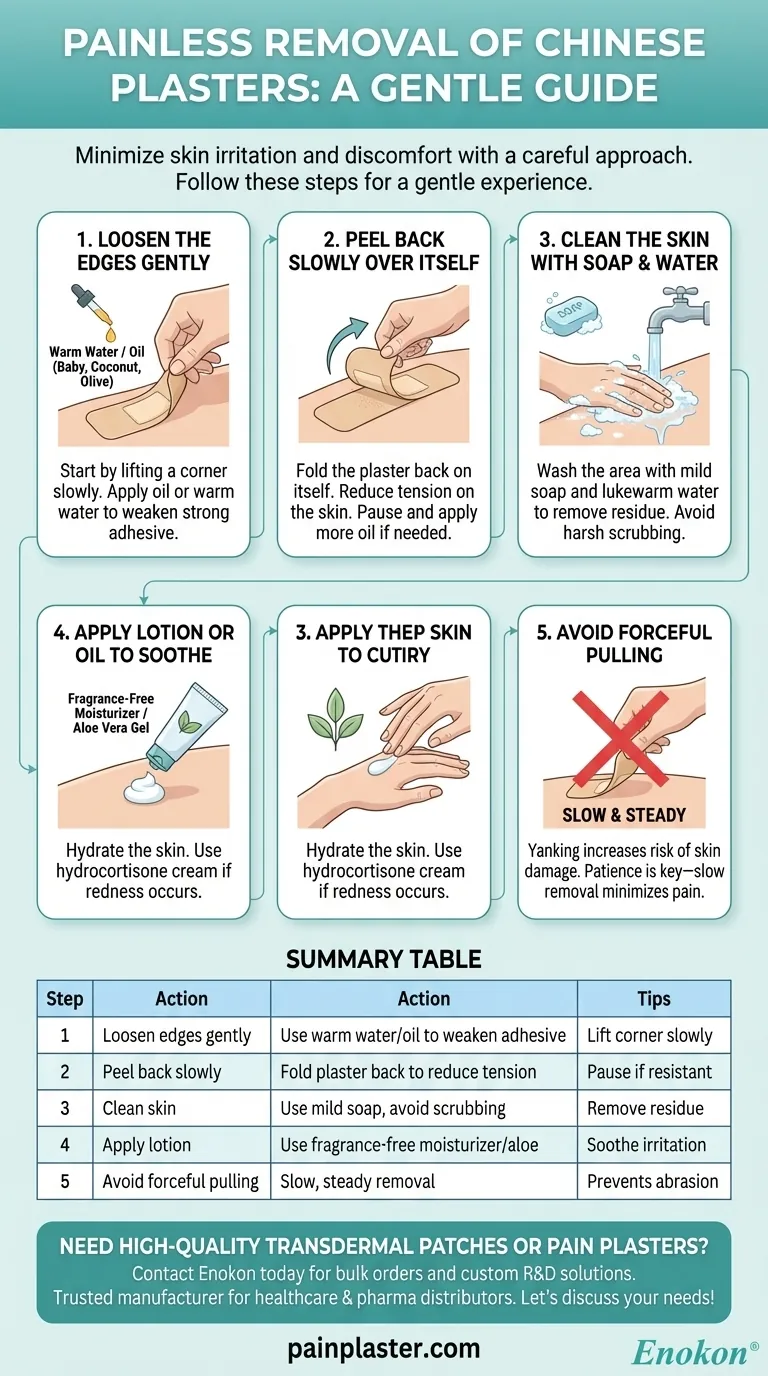 PAINLESS REMOVAL OF CHINESE PLASTERS: A GENTLE GUIDE

Minimize skin irritation and discomfort with a careful approach. Follow these steps for a gentle experience.

1. LOOSEN THE EDGES GENTLY

Warm Water / Oil (Baby, Coconut, Olive)

Start by lifting a corner slowly. Apply oil or warm water to weaken strong adhesive.

2. PEEL BACK SLOWLY OVER ITSELF

Fold the plaster back on itself. Reduce tension on the skin. Pause and apply more oil if needed.

3. CLEAN THE SKIN WITH SOAP & WATER

SOAP

Wash the area with mild soap and lukewarm water to remove residue. Avoid harsh scrubbing.

4. APPLY LOTION OR OIL TO SOOTHE

Fragrance-Free Moisturizer / Aloe Vera Gel

Hydrate the skin. Use hydrocortisone cream if redness occurs.

3. APPLY THEP SKIN TO CUTIRY

Hydrate the skin. Use hydrocortisone cream if redness occurs.

5. AVOID FORCEFUL PULLING

SLOW & STEADY

Yanking increases risk of skin damage. Patience is key—slow removal minimizes pain.

SUMMARY TABLE

| Step | Action | Action | Tips |
|---|---|---|---|
| 1 | Loosen edges gently | Use warm water/oil to weaken adhesive | Lift corner slowly |
| 2 | Peel back slowly | Fold plaster back to reduce tension | Pause if resistant |
| 3 | Clean skin | Use mild soap, avoid scrubbing | Remove residue |
| 4 | Apply lotion | Use fragrance-free moisturizer/aloe | Soothe irritation |
| 5 | Avoid forceful pulling | Slow, steady removal | Prevents abrasion |

NEED HIGH-QUALITY TRANSDERMAL PATCHES OR PAIN PLASTERS?
Contact Enokon today for bulk orders and custom R&D solutions.
Trusted manufacturer for healthcare & pharma distributors. Let's discuss your needs!

painplaster.com

Enokon®