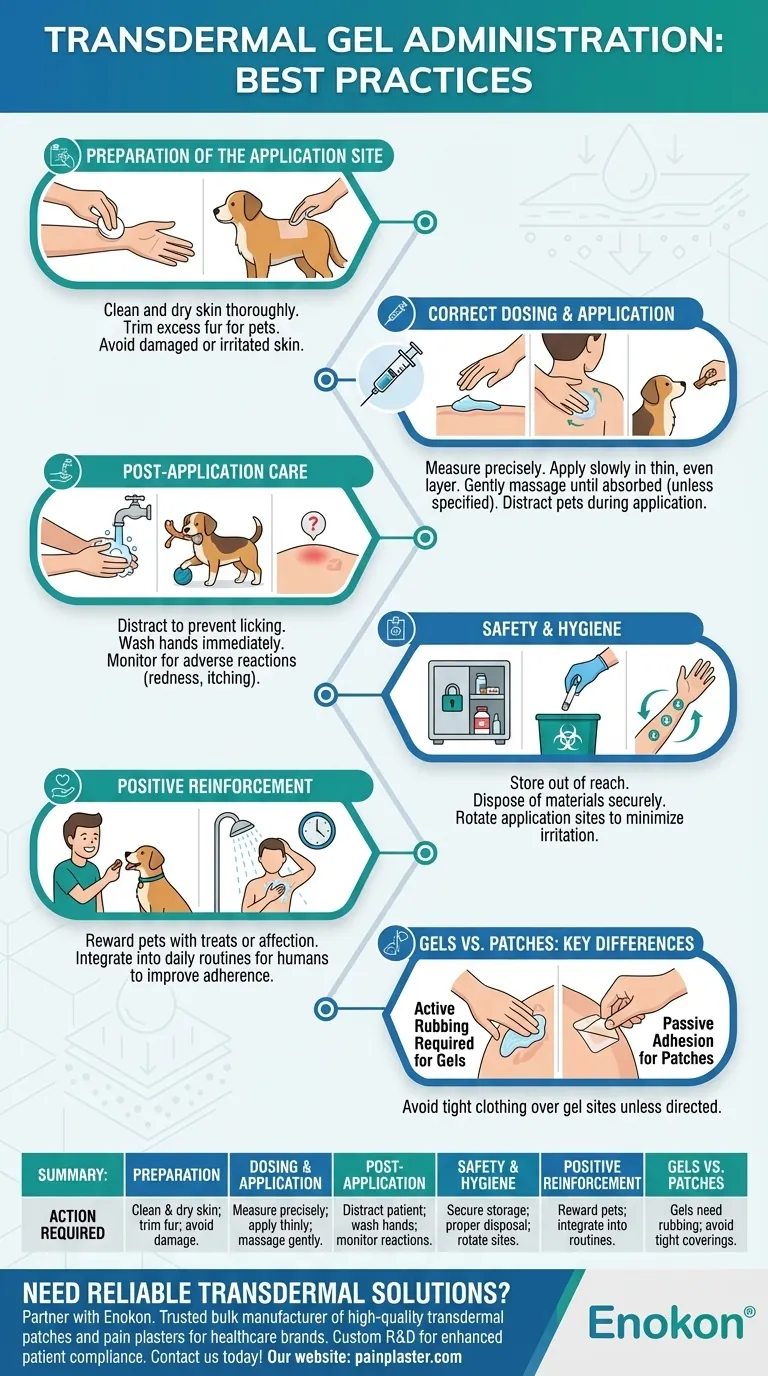 TRANSDERMAL GEL ADMINISTRATION: BEST PRACTICES

PREPARATION OF THE APPLICATION SITE

Clean and dry skin thoroughly. Trim excess fur for pets. Avoid damaged or irritated skin.

CORRECT DOSING & APPLICATION

Measure precisely. Apply slowly in thin, even layer. Gently massage until absorbed (unless specified). Distract pets during application.

POST-APPLICATION CARE

Distract to prevent licking. Wash hands immediately. Monitor for adverse reactions (redness, itching).

SAFETY & HYGIENE

Store out of reach. Dispose of materials securely. Rotate application sites to minimize irritation.

POSITIVE REINFORCEMENT

Reward pets with treats or affection. Integrate into daily routines for humans to improve adherence.

GELS VS. PATCHES: KEY DIFFERENCES

Active Rubbing Required for Gels

Passive Adhesion for Patches

Avoid tight clothing over gel sites unless directed.

| SUMMARY: | PREPARATION | DOSING & APPLICATION | POST-APPLICATION | SAFETY & HYGIENE | POSITIVE REINFORCEMENT | GELS VS. PATCHES |
|---|---|---|---|---|---|---|
| ACTION REQUIRED | Clean & dry skin; trim fur; avoid damage. | Measure precisely; apply thinly; massage gently. | Distract patient; wash hands; monitor reactions. | Secure storage; proper disposal; rotate sites. | Reward pets; integrate into routines. | Gels need rubbing; avoid tight coverings. |

NEED RELIABLE TRANSDERMAL SOLUTIONS?
Partner with Enokon. Trusted bulk manufacturer of high-quality transdermal patches and pain plasters for healthcare brands. Custom R&D for enhanced patient compliance. Contact us today! Our website: painplaster.com

Enokon®