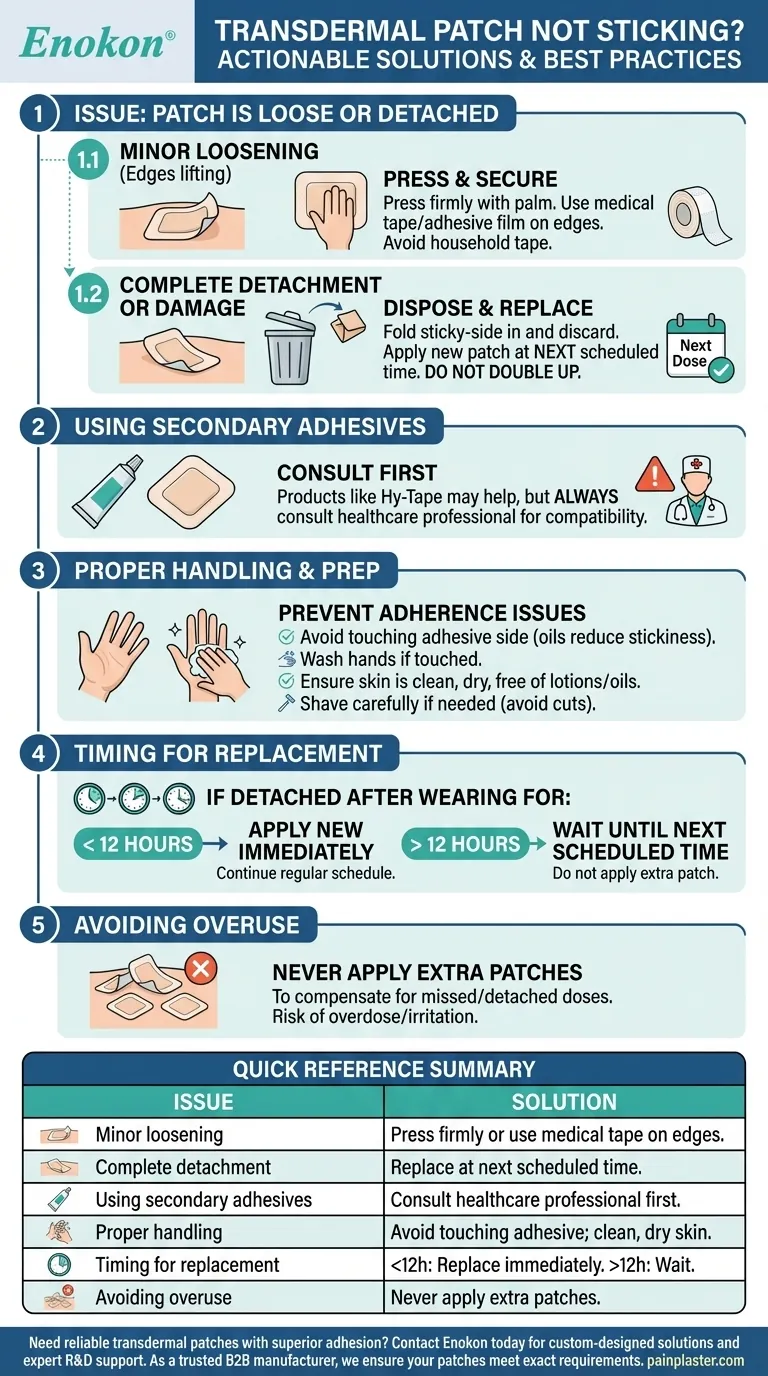 Enokon®

TRANSDERMAL PATCH NOT STICKING? ACTIONABLE SOLUTIONS & BEST PRACTICES

1 ISSUE: PATCH IS LOOSE OR DETACHED

1.1 MINOR LOOSENING (Edges lifting)

PRESS & SECURE
Press firmly with palm. Use medical tape/adhesive film on edges. Avoid household tape.

1.2 COMPLETE DETACHMENT OR DAMAGE

DISPOSE & REPLACE
Fold sticky-side in and discard. Apply new patch at NEXT scheduled time. DO NOT DOUBLE UP.

Next Dose

2 USING SECONDARY ADHESIVES

CONSULT FIRST
Products like Hy-Tape may help, but ALWAYS consult healthcare professional for compatibility.

3 PROPER HANDLING & PREP

PREVENT ADHERENCE ISSUES
Avoid touching adhesive side (oils reduce stickiness).
Wash hands if touched.
Ensure skin is clean, dry, free of lotions/oils.
Shave carefully if needed (avoid cuts).

4 TIMING FOR REPLACEMENT

IF DETACHED AFTER WEARING FOR:

< 12 HOURS → APPLY NEW IMMEDIATELY
Continue regular schedule.

> 12 HOURS → WAIT UNTIL NEXT SCHEDULED TIME
Do not apply extra patch.

5 AVOIDING OVERUSE

NEVER APPLY EXTRA PATCHES
To compensate for missed/detached doses.
Risk of overdose/irritation.

QUICK REFERENCE SUMMARY

| ISSUE | SOLUTION |
|---|---|
| Minor loosening | Press firmly or use medical tape on edges. |
| Complete detachment | Replace at next scheduled time. |
| Using secondary adhesives | Consult healthcare professional first. |
| Proper handling | Avoid touching adhesive; clean, dry skin. |
| Timing for replacement | <12h: Replace immediately. >12h: Wait. |
| Avoiding overuse | Never apply extra patches. |

Need reliable transdermal patches with superior adhesion? Contact Enokon today for custom-designed solutions and expert R&D support. As a trusted B2B manufacturer, we ensure your patches meet exact requirements. painplaster.com