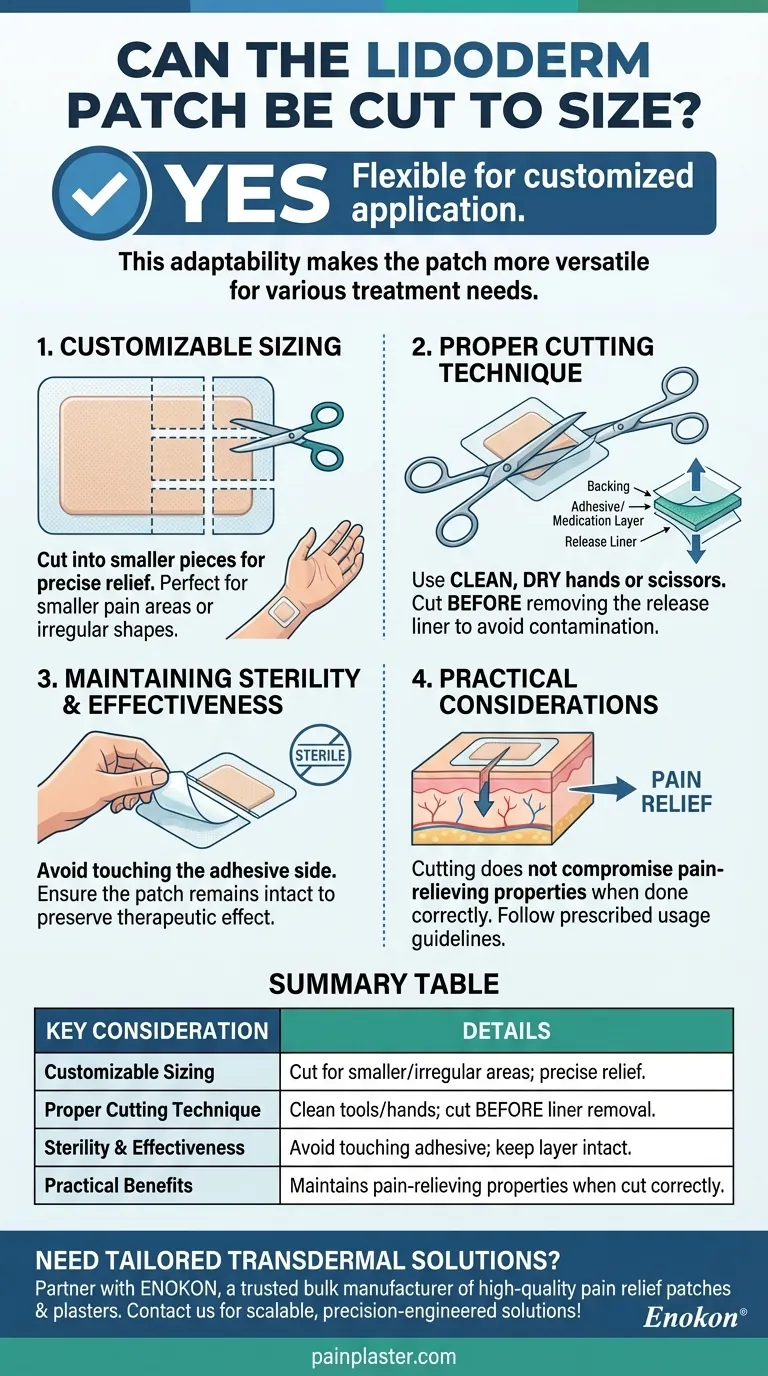 CAN THE LIDODERM PATCH BE CUT TO SIZE?

YES Flexible for customized application.

This adaptability makes the patch more versatile for various treatment needs.

1. CUSTOMIZABLE SIZING

Cut into smaller pieces for precise relief. Perfect for smaller pain areas or irregular shapes.

2. PROPER CUTTING TECHNIQUE

Backing
Adhesive/ Medication Layer
Release Liner

Use CLEAN, DRY hands or scissors. Cut BEFORE removing the release liner to avoid contamination.

3. MAINTAINING STERILITY & EFFECTIVENESS

STERILE

Avoid touching the adhesive side. Ensure the patch remains intact to preserve therapeutic effect.

4. PRACTICAL CONSIDERATIONS

PAIN RELIEF

Cutting does not compromise pain-relieving properties when done correctly. Follow prescribed usage guidelines.

SUMMARY TABLE

| KEY CONSIDERATION | DETAILS |
|---|---|
| Customizable Sizing | Cut for smaller/irregular areas; precise relief. |
| Proper Cutting Technique | Clean tools/hands; cut BEFORE liner removal. |
| Sterility & Effectiveness | Avoid touching adhesive; keep layer intact. |
| Practical Benefits | Maintains pain-relieving properties when cut correctly. |

NEED TAILORED TRANSDERMAL SOLUTIONS?
Partner with ENOKON, a trusted bulk manufacturer of high-quality pain relief patches & plasters. Contact us for scalable, precision-engineered solutions!
Enokon®

painplaster.com