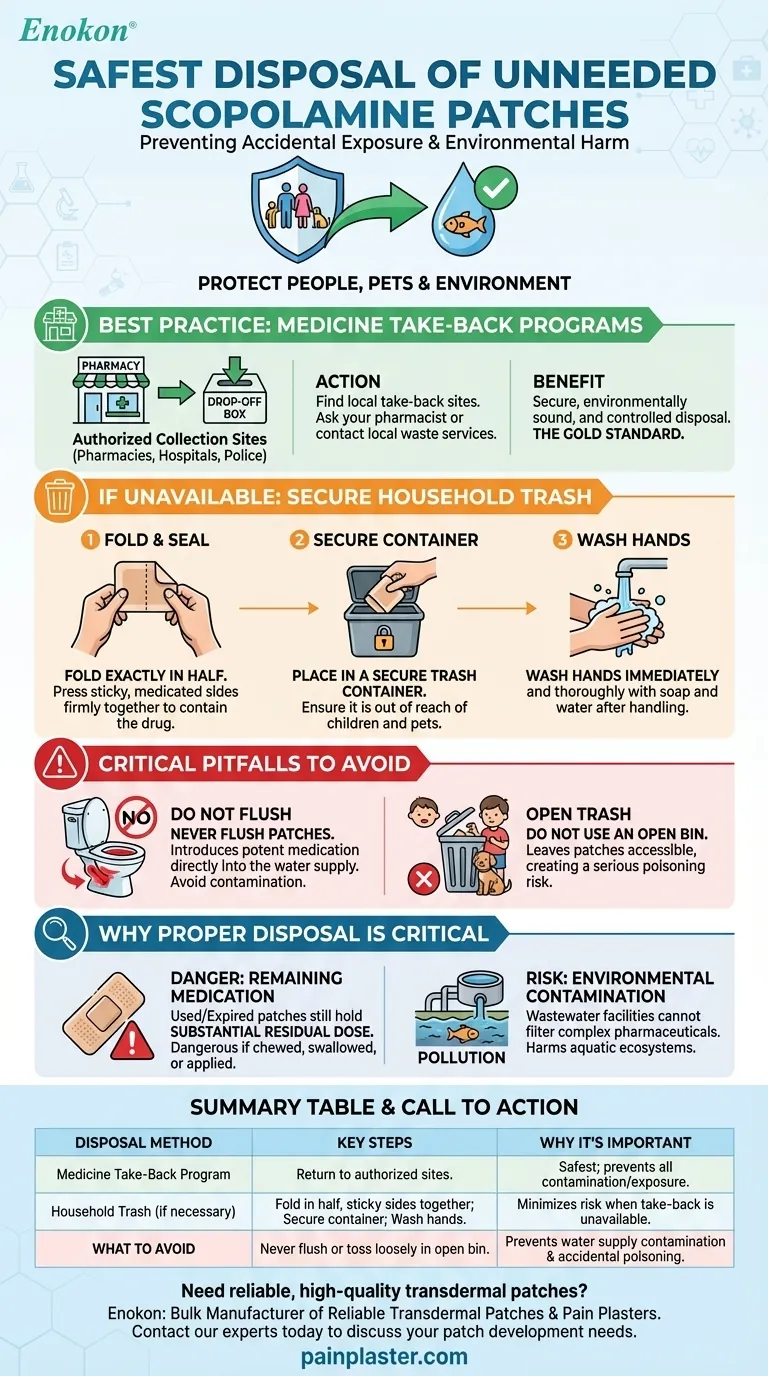 Enokon®

SAFEST DISPOSAL OF UNNEEDED SCOPOLAMINE PATCHES

Preventing Accidental Exposure & Environmental Harm

PROTECT PEOPLE, PETS & ENVIRONMENT

BEST PRACTICE: MEDICINE TAKE-BACK PROGRAMS

PHARMACY

DROP-OFF BOX

Authorized Collection Sites (Pharmacies, Hospitals, Police)

ACTION
Find local take-back sites. Ask your pharmacist or contact local waste services.

BENEFIT
Secure, environmentally sound, and controlled disposal. THE GOLD STANDARD.

IF UNAVAILABLE: SECURE HOUSEHOLD TRASH

1 FOLD & SEAL

FOLD EXACTLY IN HALF. Press sticky, medicated sides firmly together to contain the drug.

2 SECURE CONTAINER

PLACE IN A SECURE TRASH CONTAINER. Ensure it is out of reach of children and pets.

3 WASH HANDS

WASH HANDS IMMEDIATELY and thoroughly with soap and water after handling.

CRITICAL PITFALLS TO AVOID

NO

DO NOT FLUSH
NEVER FLUSH PATCHES. Introduces potent medication directly into the water supply. Avoid contamination.

OPEN TRASH
DO NOT USE AN OPEN BIN. Leaves patches accessible, creating a serious poisoning risk.

WHY PROPER DISPOSAL IS CRITICAL

DANGER: REMAINING MEDICATION
Used/Expired patches still hold SUBSTANTIAL RESIDUAL DOSE. Dangerous if chewed, swallowed, or applied.

POLLUTION

RISK: ENVIRONMENTAL CONTAMINATION
Wastewater facilities cannot filter complex pharmaceuticals. Harms aquatic ecosystems.

SUMMARY TABLE & CALL TO ACTION

| DISPOSAL METHOD | KEY STEPS | WHY IT'S IMPORTANT |
|---|---|---|
| Medicine Take-Back Program | Return to authorized sites. | Safest; prevents all contamination/exposure. |
| Household Trash (if necessary) | Fold in half, sticky sides together; Secure container; Wash hands. | Minimizes risk when take-back is unavailable. |
| WHAT TO AVOID | Never flush or toss loosely in open bin. | Prevents water supply contamination & accidental poisoning. |

Need reliable, high-quality transdermal patches?
Enokon: Bulk Manufacturer of Reliable Transdermal Patches & Pain Plasters.
Contact our experts today to discuss your patch development needs.
painplaster.com