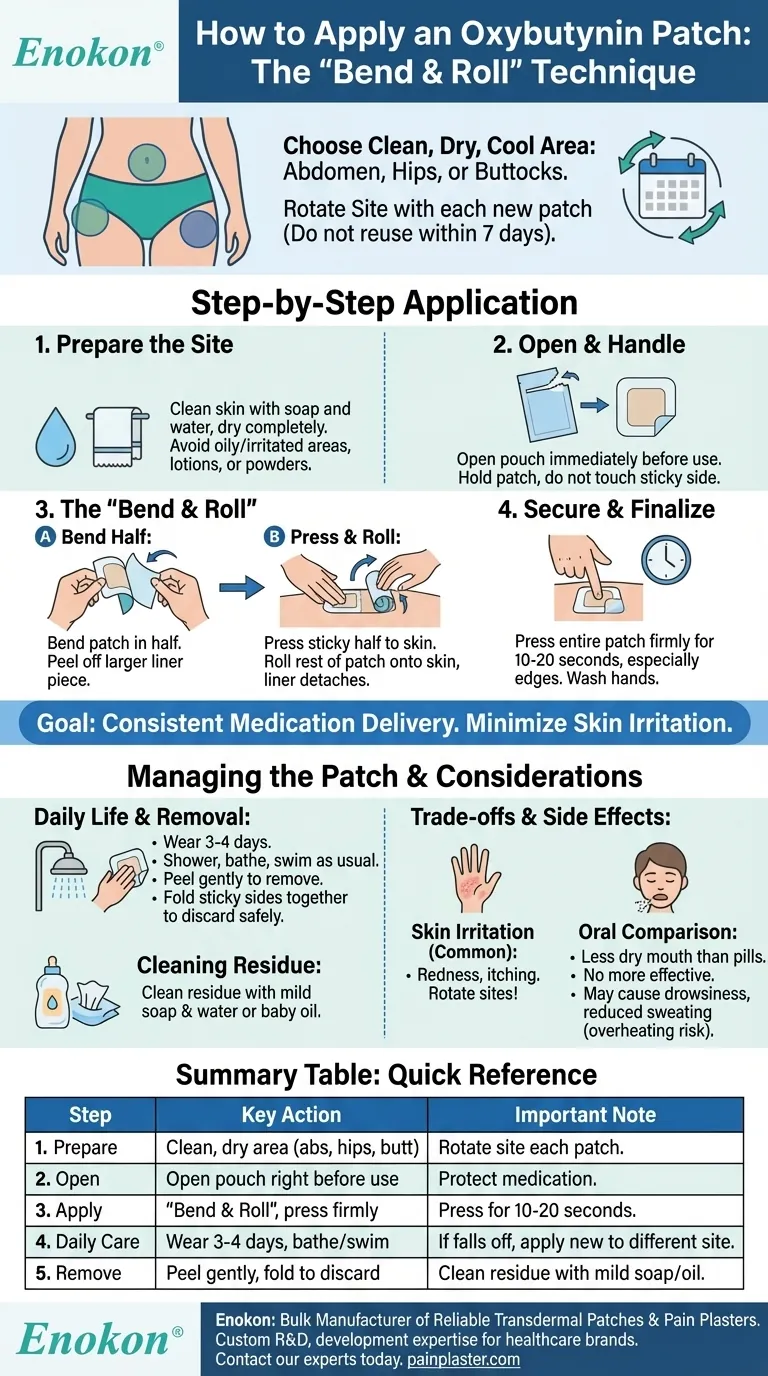 Enokon®

How to Apply an Oxybutynin Patch: The “Bend & Roll” Technique

Choose Clean, Dry, Cool Area: Abdomen, Hips, or Buttocks.

Rotate Site with each new patch (Do not reuse within 7 days).

Step-by-Step Application

1. Prepare the Site

Clean skin with soap and water, dry completely. Avoid oily/irritated areas, lotions, or powders.

2. Open & Handle

Open pouch immediately before use. Hold patch, do not touch sticky side.

3. The “Bend & Roll”

A Bend Half:

Bend patch in half. Peel off larger liner piece.

B Press & Roll:

Press sticky half to skin. Roll rest of patch onto skin, liner detaches.

4. Secure & Finalize

Press entire patch firmly for 10-20 seconds, especially edges. Wash hands.

Goal: Consistent Medication Delivery. Minimize Skin Irritation.

Managing the Patch & Considerations

Daily Life & Removal:

• Wear 3-4 days.
• Shower, bathe, swim as usual.
• Peel gently to remove.
• Fold sticky sides together to discard safely.

Cleaning Residue:

Clean residue with mild soap & water or baby oil.

Trade-offs & Side Effects:

Skin Irritation (Common):

• Redness, itching. Rotate sites!

Oral Comparison:

• Less dry mouth than pills.
• No more effective.
• May cause drowsiness, reduced sweating (overheating risk).

Summary Table: Quick Reference

| Step | Key Action | Important Note |
|---|---|---|
| 1. Prepare | Clean, dry area (abs, hips, butt) | Rotate site each patch. |
| 2. Open | Open pouch right before use | Protect medication. |
| 3. Apply | “Bend & Roll”, press firmly | Press for 10-20 seconds. |
| 4. Daily Care | Wear 3-4 days, bathe/swim | If falls off, apply new to different site. |
| 5. Remove | Peel gently, fold to discard | Clean residue with mild soap/oil. |

Enokon®

Enokon: Bulk Manufacturer of Reliable Transdermal Patches & Pain Plasters. Custom R&D, development expertise for healthcare brands. Contact our experts today. painplaster.com