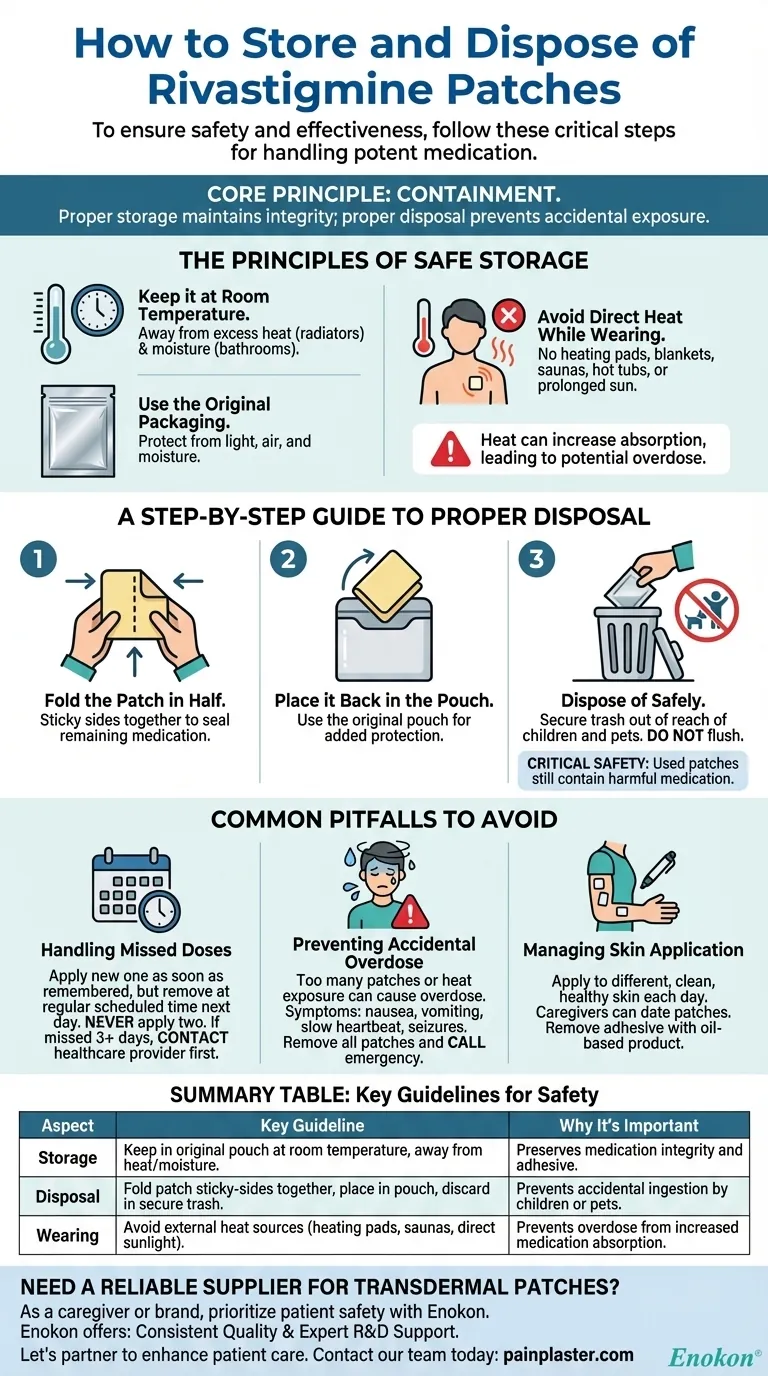 How to Store and Dispose of Rivastigmine Patches

To ensure safety and effectiveness, follow these critical steps for handling potent medication.

CORE PRINCIPLE: CONTAINMENT.
Proper storage maintains integrity; proper disposal prevents accidental exposure.

THE PRINCIPLES OF SAFE STORAGE

Keep it at Room Temperature.
Away from excess heat (radiators) & moisture (bathrooms).

Use the Original Packaging.
Protect from light, air, and moisture.

Avoid Direct Heat While Wearing.
No heating pads, blankets, saunas, hot tubs, or prolonged sun.

Heat can increase absorption, leading to potential overdose.

A STEP-BY-STEP GUIDE TO PROPER DISPOSAL

1
Fold the Patch in Half.
Sticky sides together to seal remaining medication.

2
Place it Back in the Pouch.
Use the original pouch for added protection.

3
Dispose of Safely.
Secure trash out of reach of children and pets. DO NOT flush.

CRITICAL SAFETY: Used patches still contain harmful medication.

COMMON PITFALLS TO AVOID

Handling Missed Doses
Apply new one as soon as remembered, but remove at regular scheduled time next day. NEVER apply two. If missed 3+ days, CONTACT healthcare provider first.

Preventing Accidental Overdose
Too many patches or heat exposure can cause overdose. Symptoms: nausea, vomiting, slow heartbeat, seizures. Remove all patches and CALL emergency.

Managing Skin Application
Apply to different, clean, healthy skin each day. Caregivers can date patches. Remove adhesive with oil-based product.

SUMMARY TABLE: Key Guidelines for Safety

| Aspect | Key Guideline | Why It's Important |
|---|---|---|
| Storage | Keep in original pouch at room temperature, away from heat/moisture. | Preserves medication integrity and adhesive. |
| Disposal | Fold patch sticky-sides together, place in pouch, discard in secure trash. | Prevents accidental ingestion by children or pets. |
| Wearing | Avoid external heat sources (heating pads, saunas, direct sunlight). | Prevents overdose from increased medication absorption. |

NEED A RELIABLE SUPPLIER FOR TRANSDERMAL PATCHES?
As a caregiver or brand, prioritize patient safety with Enokon.
Enokon offers: Consistent Quality & Expert R&D Support.
Let's partner to enhance patient care. Contact our team today: painplaster.com

Enokon®