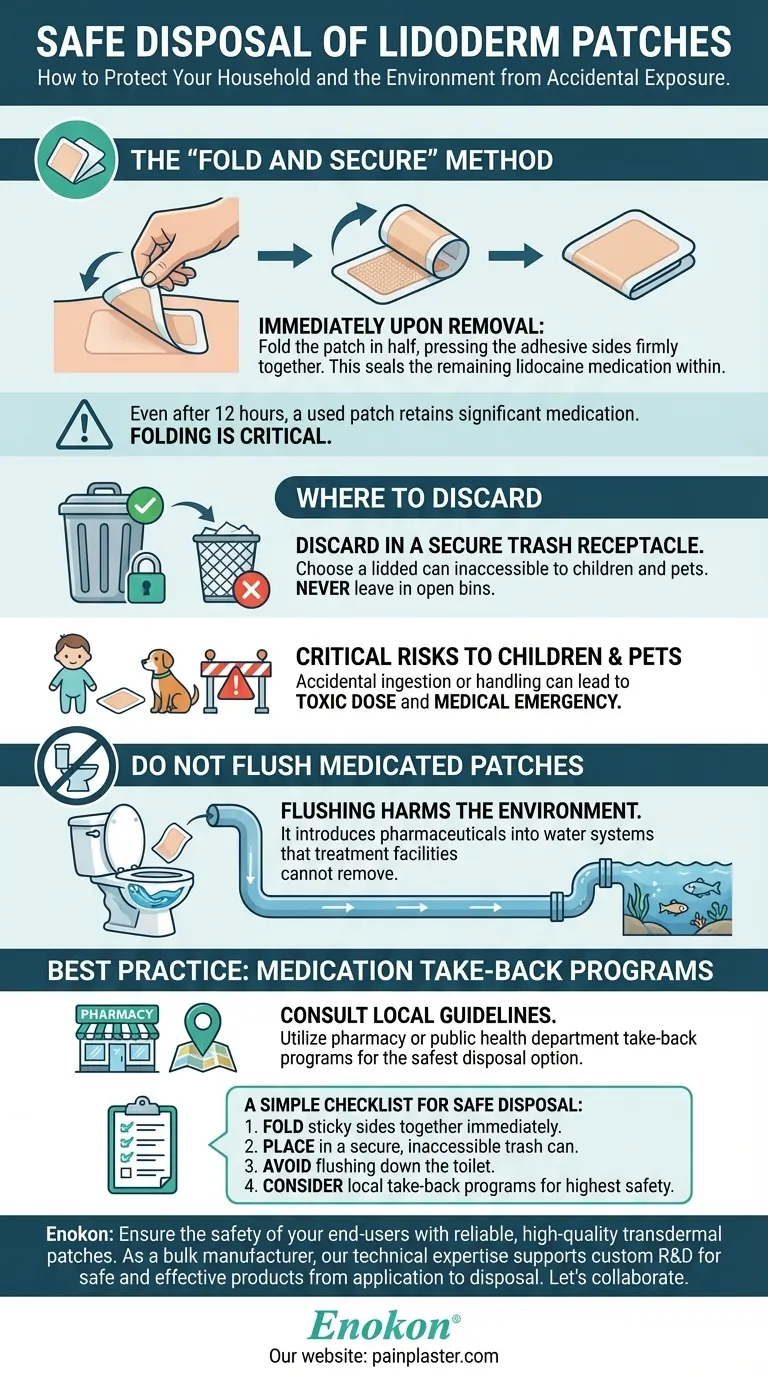 SAFE DISPOSAL OF LIDODERM PATCHES

How to Protect Your Household and the Environment from Accidental Exposure.

THE "FOLD AND SECURE" METHOD

IMMEDIATELY UPON REMOVAL:
Fold the patch in half, pressing the adhesive sides firmly together. This seals the remaining lidocaine medication within.

Even after 12 hours, a used patch retains significant medication.
FOLDING IS CRITICAL.

WHERE TO DISCARD

DISCARD IN A SECURE TRASH RECEPTACLE.
Choose a lidded can inaccessible to children and pets. NEVER leave in open bins.

CRITICAL RISKS TO CHILDREN & PETS
Accidental ingestion or handling can lead to TOXIC DOSE and MEDICAL EMERGENCY.

DO NOT FLUSH MEDICATED PATCHES

FLUSHING HARMS THE ENVIRONMENT.
It introduces pharmaceuticals into water systems that treatment facilities cannot remove.

BEST PRACTICE: MEDICATION TAKE-BACK PROGRAMS

PHARMACY

CONSULT LOCAL GUIDELINES.
Utilize pharmacy or public health department take-back programs for the safest disposal option.

A SIMPLE CHECKLIST FOR SAFE DISPOSAL:
1. FOLD sticky sides together immediately.
2. PLACE in a secure, inaccessible trash can.
3. AVOID flushing down the toilet.
4. CONSIDER local take-back programs for highest safety.

Enokon: Ensure the safety of your end-users with reliable, high-quality transdermal patches. As a bulk manufacturer, our technical expertise supports custom R&D for safe and effective products from application to disposal. Let's collaborate.

Enokon®
Our website: painplaster.com