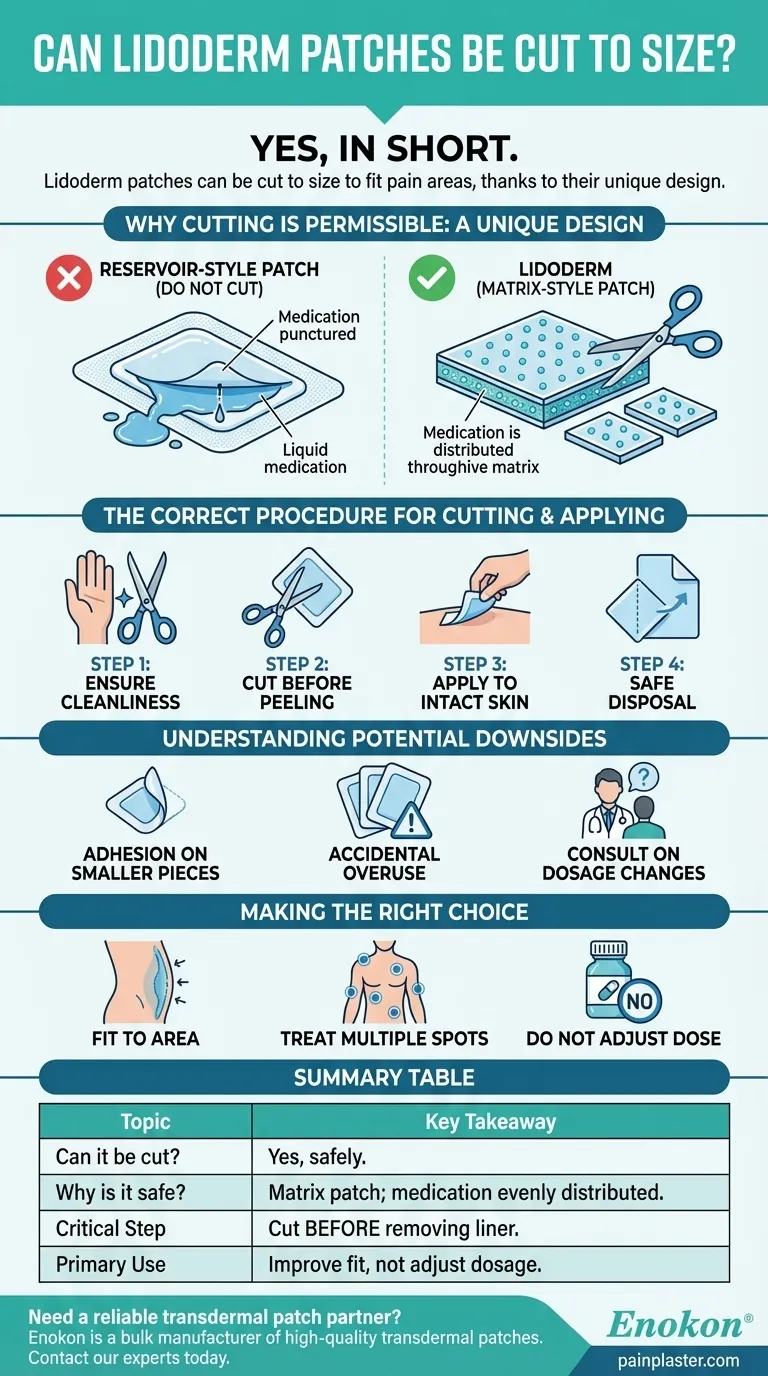 CAN LIDODERM PATCHES BE CUT TO SIZE?

YES, IN SHORT.

Lidoderm patches can be cut to size to fit pain areas, thanks to their unique design.

WHY CUTTING IS PERMISSIBLE: A UNIQUE DESIGN

RESERVOIR-STYLE PATCH (DO NOT CUT)

Medication punctured

Liquid medication

LIDODERM (MATRIX-STYLE PATCH)

Medication is distributed throughive matrix

THE CORRECT PROCEDURE FOR CUTTING & APPLYING

STEP 1: ENSURE CLEANLINESS

STEP 2: CUT BEFORE PEELING

STEP 3: APPLY TO INTACT SKIN

STEP 4: SAFE DISPOSAL

UNDERSTANDING POTENTIAL DOWNSIDES

ADHESION ON SMALLER PIECES

ACCIDENTAL OVERUSE

CONSULT ON DOSAGE CHANGES

MAKING THE RIGHT CHOICE

FIT TO AREA

TREAT MULTIPLE SPOTS

NO

DO NOT ADJUST DOSE

SUMMARY TABLE

| Topic | Key Takeaway |
|---|---|
| Can it be cut? | Yes, safely. |
| Why is it safe? | Matrix patch; medication evenly distributed. |
| Critical Step | Cut BEFORE removing liner. |
| Primary Use | Improve fit, not adjust dosage. |

Need a reliable transdermal patch partner?
Enokon is a bulk manufacturer of high-quality transdermal patches. Contact our experts today.

Enokon®

painplaster.com