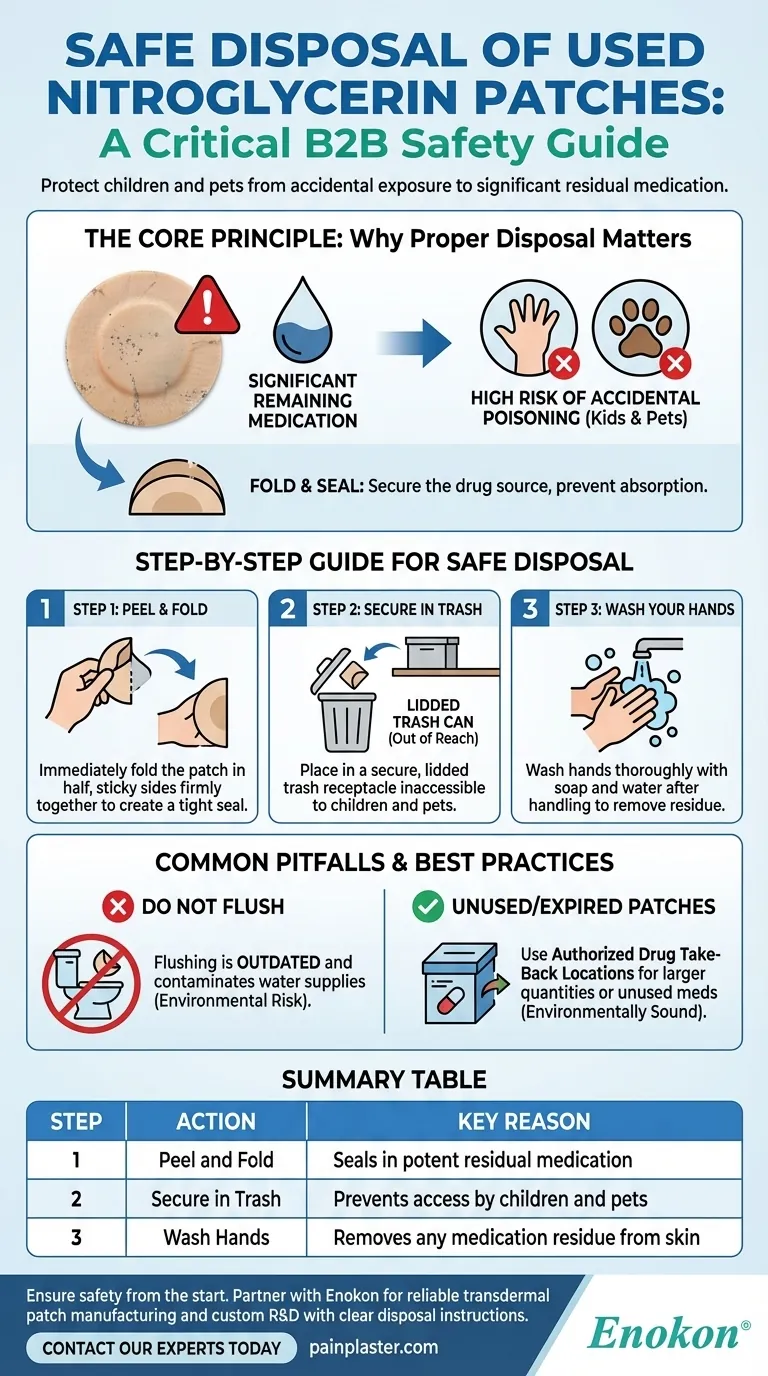 SAFE DISPOSAL OF USED NITROGLYCERIN PATCHES:
A Critical B2B Safety Guide

Protect children and pets from accidental exposure to significant residual medication.

THE CORE PRINCIPLE: Why Proper Disposal Matters

SIGNIFICANT REMAINING MEDICATION

HIGH RISK OF ACCIDENTAL POISONING (Kids & Pets)

FOLD & SEAL: Secure the drug source, prevent absorption.

STEP-BY-STEP GUIDE FOR SAFE DISPOSAL

1 STEP 1: PEEL & FOLD

Immediately fold the patch in half, sticky sides firmly together to create a tight seal.

2 STEP 2: SECURE IN TRASH

LIDDED TRASH CAN (Out of Reach)

Place in a secure, lidded trash receptacle inaccessible to children and pets.

3 STEP 3: WASH YOUR HANDS

Wash hands thoroughly with soap and water after handling to remove residue.

COMMON PITFALLS & BEST PRACTICES

DO NOT FLUSH

Flushing is OUTDATED and contaminates water supplies (Environmental Risk).

UNUSED/EXPIRED PATCHES

Use Authorized Drug Take-Back Locations for larger quantities or unused meds (Environmentally Sound).

SUMMARY TABLE

| STEP | ACTION | KEY REASON |
|---|---|---|
| 1 | Peel and Fold | Seals in potent residual medication |
| 2 | Secure in Trash | Prevents access by children and pets |
| 3 | Wash Hands | Removes any medication residue from skin |

Ensure safety from the start. Partner with Enokon for reliable transdermal patch manufacturing and custom R&D with clear disposal instructions.

CONTACT OUR EXPERTS TODAY painplaster.com

Enokon®