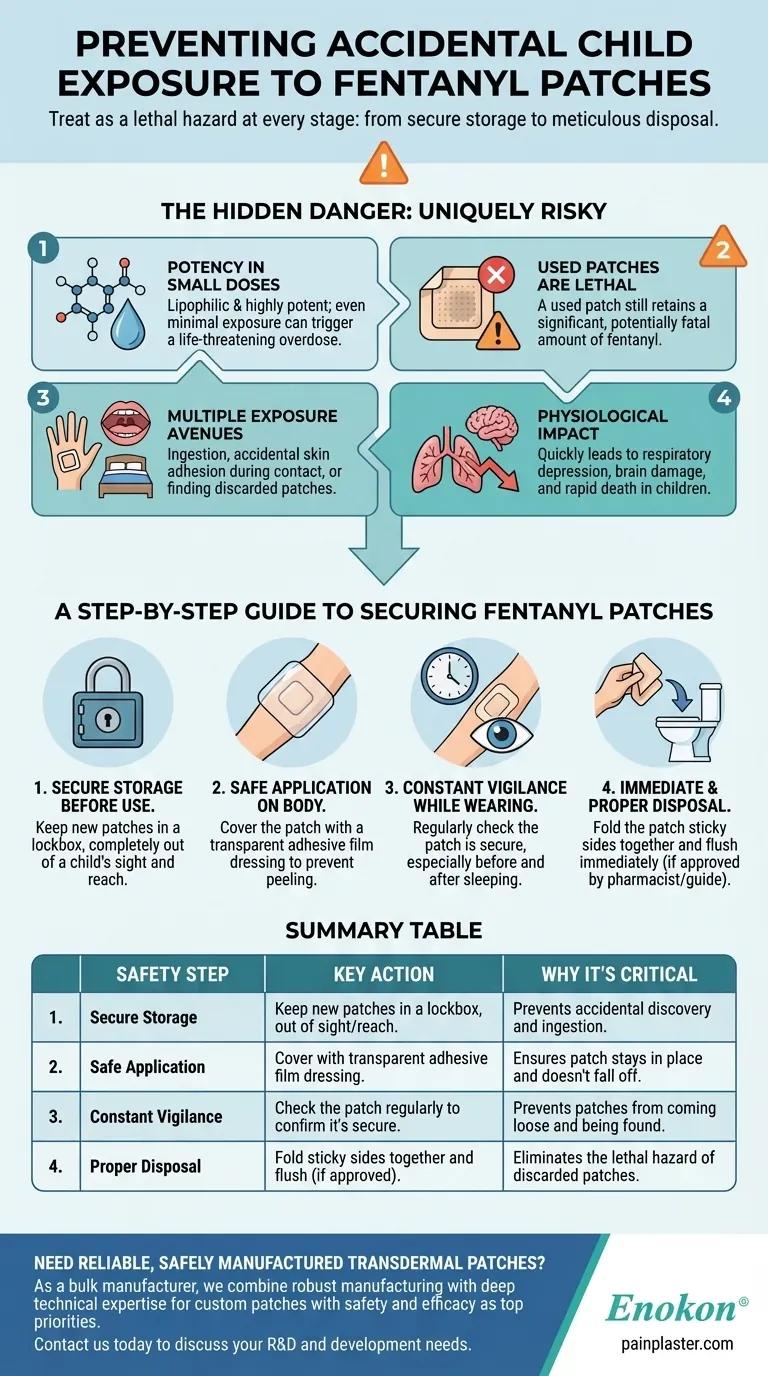 PREVENTING ACCIDENTAL CHILD EXPOSURE TO FENTANYL PATCHES

Treat as a lethal hazard at every stage: from secure storage to meticulous disposal.

THE HIDDEN DANGER: UNIQUELY RISKY

1

POTENCY IN SMALL DOSES
Lipophilic & highly potent; even minimal exposure can trigger a life-threatening overdose.

2

USED PATCHES ARE LETHAL
A used patch still retains a significant, potentially fatal amount of fentanyl.

3

MULTIPLE EXPOSURE AVENUES
Ingestion, accidental skin adhesion during contact, or finding discarded patches.

4

PHYSIOLOGICAL IMPACT
Quickly leads to respiratory depression, brain damage, and rapid death in children.

A STEP-BY-STEP GUIDE TO SECURING FENTANYL PATCHES

1. SECURE STORAGE BEFORE USE.
Keep new patches in a lockbox, completely out of a child's sight and reach.

2. SAFE APPLICATION ON BODY.
Cover the patch with a transparent adhesive film dressing to prevent peeling.

3. CONSTANT VIGILANCE WHILE WEARING.
Regularly check the patch is secure, especially before and after sleeping.

4. IMMEDIATE & PROPER DISPOSAL.
Fold the patch sticky sides together and flush immediately (if approved by pharmacist/guide).

SUMMARY TABLE

| | SAFETY STEP | KEY ACTION | WHY IT'S CRITICAL |
|---|---|---|---|
| 1. | Secure Storage | Keep new patches in a lockbox, out of sight/reach. | Prevents accidental discovery and ingestion. |
| 2. | Safe Application | Cover with transparent adhesive film dressing. | Ensures patch stays in place and doesn't fall off. |
| 3. | Constant Vigilance | Check the patch regularly to confirm it's secure. | Prevents patches from coming loose and being found. |
| 4. | Proper Disposal | Fold sticky sides together and flush (if approved). | Eliminates the lethal hazard of discarded patches. |

NEED RELIABLE, SAFELY MANUFACTURED TRANSDERMAL PATCHES?
As a bulk manufacturer, we combine robust manufacturing with deep technical expertise for custom patches with safety and efficacy as top priorities.
Contact us today to discuss your R&D and development needs.

Enokon®
painplaster.com