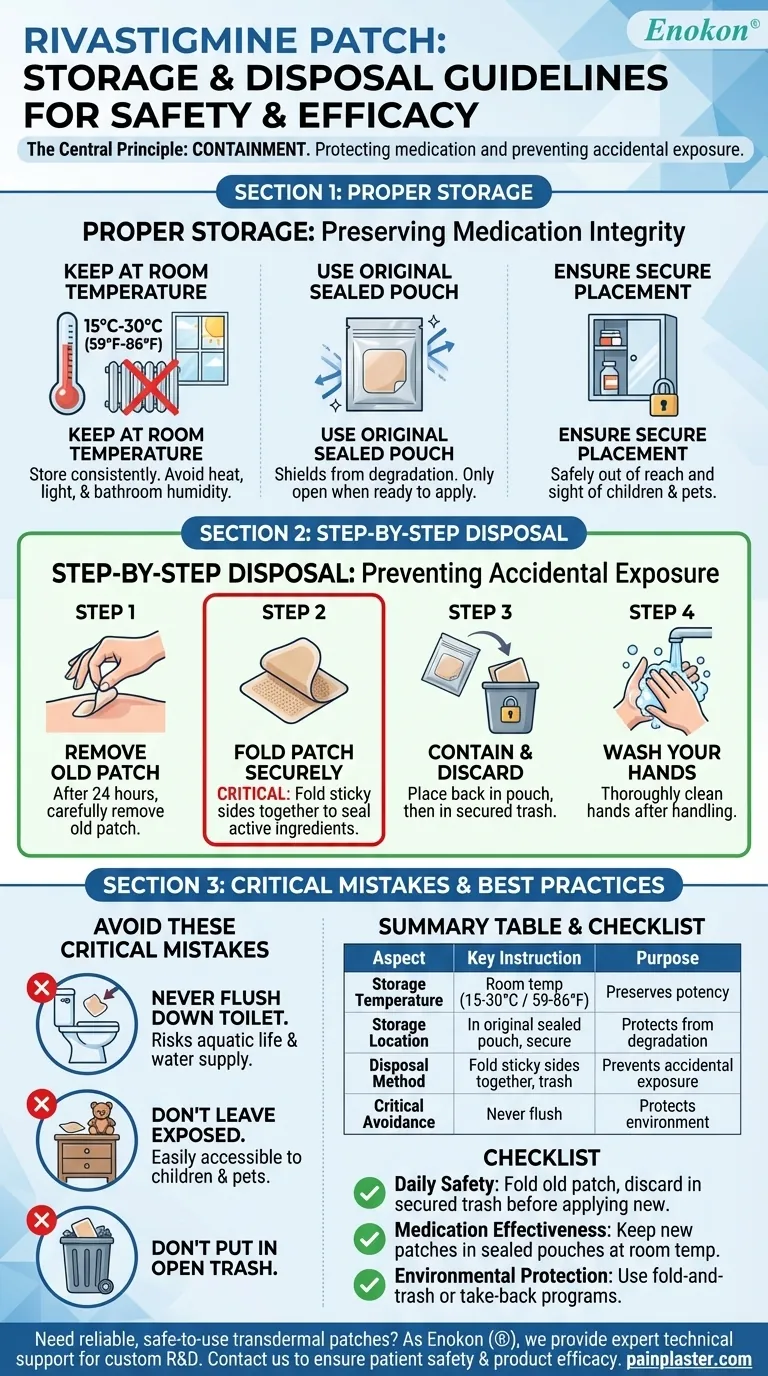 Enokon®

RIVASTIGMINE PATCH: STORAGE & DISPOSAL GUIDELINES FOR SAFETY & EFFICACY

The Central Principle: CONTAINMENT. Protecting medication and preventing accidental exposure.

SECTION 1: PROPER STORAGE

PROPER STORAGE: Preserving Medication Integrity

KEEP AT ROOM TEMPERATURE

15°C-30°C (59°F-86°F)

KEEP AT ROOM TEMPERATURE
Store consistently. Avoid heat, light, & bathroom humidity.

USE ORIGINAL SEALED POUCH

USE ORIGINAL SEALED POUCH
Shields from degradation. Only open when ready to apply.

ENSURE SECURE PLACEMENT

ENSURE SECURE PLACEMENT
Safely out of reach and sight of children & pets.

SECTION 2: STEP-BY-STEP DISPOSAL

STEP-BY-STEP DISPOSAL: Preventing Accidental Exposure

STEP 1
REMOVE OLD PATCH
After 24 hours, carefully remove old patch.

STEP 2
FOLD PATCH SECURELY
CRITICAL: Fold sticky sides together to seal active ingredients.

STEP 3
CONTAIN & DISCARD
Place back in pouch, then in secured trash.

STEP 4
WASH YOUR HANDS
Thoroughly clean hands after handling.

SECTION 3: CRITICAL MISTAKES & BEST PRACTICES

AVOID THESE CRITICAL MISTAKES

NEVER FLUSH DOWN TOILET. Risks aquatic life & water supply.

DON'T LEAVE EXPOSED. Easily accessible to children & pets.

DON'T PUT IN OPEN TRASH.

SUMMARY TABLE & CHECKLIST

| Aspect | Key Instruction | Purpose |
|---|---|---|
| Storage Temperature | Room temp (15-30°C / 59-86°F) | Preserves potency |
| Storage Location | In original sealed pouch, secure | Protects from degradation |
| Disposal Method | Fold sticky sides together, trash | Prevents accidental exposure |
| Critical Avoidance | Never flush | Protects environment |

CHECKLIST
Daily Safety: Fold old patch, discard in secured trash before applying new.
Medication Effectiveness: Keep new patches in sealed pouches at room temp.
Environmental Protection: Use fold-and-trash or take-back programs.

Need reliable, safe-to-use transdermal patches? As Enokon (®), we provide expert technical support for custom R&D. Contact us to ensure patient safety & product efficacy. painplaster.com