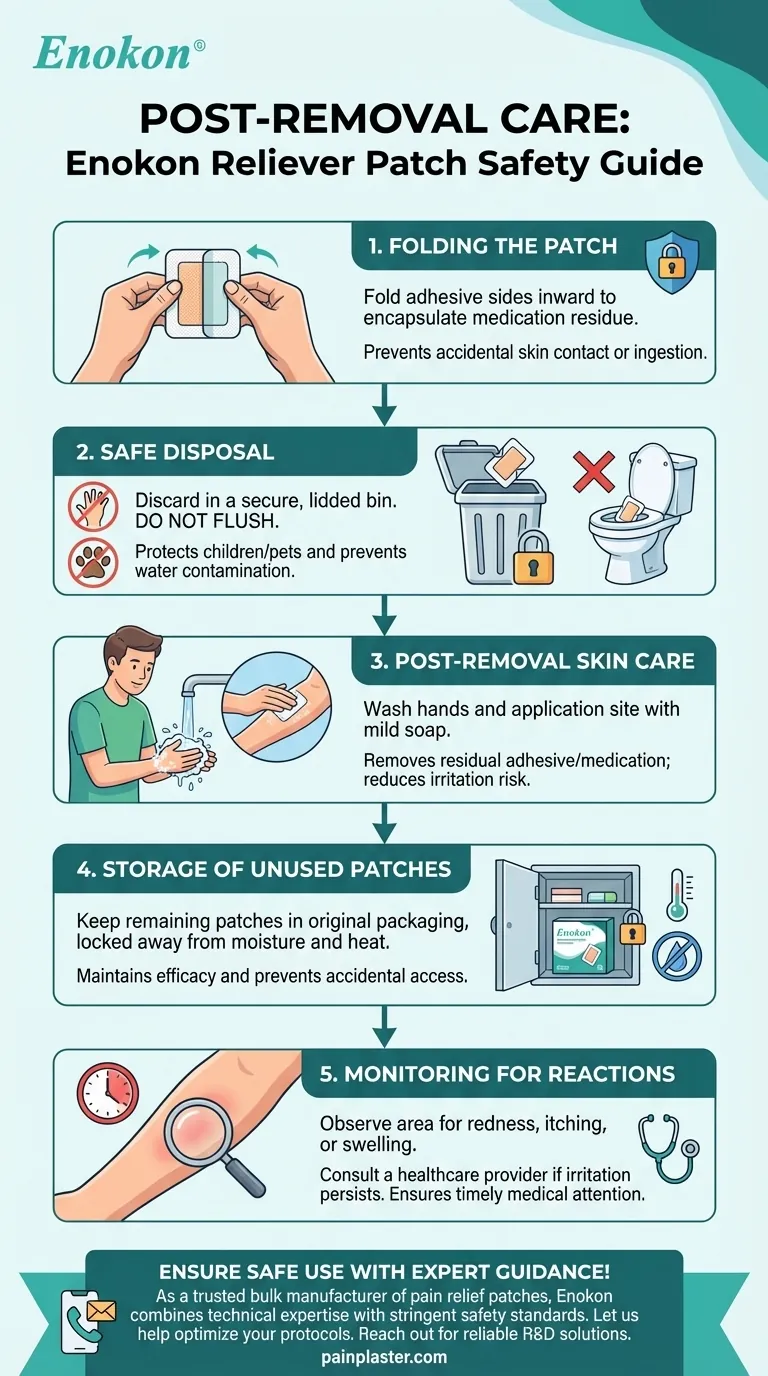 Enokon®

POST-REMOVAL CARE:
Enokon Reliever Patch Safety Guide

1. FOLDING THE PATCH

Fold adhesive sides inward to encapsulate medication residue.

Prevents accidental skin contact or ingestion.

2. SAFE DISPOSAL

Discard in a secure, lidded bin. DO NOT FLUSH.

Protects children/pets and prevents water contamination.

3. POST-REMOVAL SKIN CARE

Wash hands and application site with mild soap.

Removes residual adhesive/medication; reduces irritation risk.

4. STORAGE OF UNUSED PATCHES

Keep remaining patches in original packaging, locked away from moisture and heat.

Maintains efficacy and prevents accidental access.

Enokon

5. MONITORING FOR REACTIONS

Observe area for redness, itching, or swelling.

Consult a healthcare provider if irritation persists. Ensures timely medical attention.

ENSURE SAFE USE WITH EXPERT GUIDANCE!

As a trusted bulk manufacturer of pain relief patches, Enokon combines technical expertise with stringent safety standards. Let us help optimize your protocols. Reach out for reliable R&D solutions.

painplaster.com