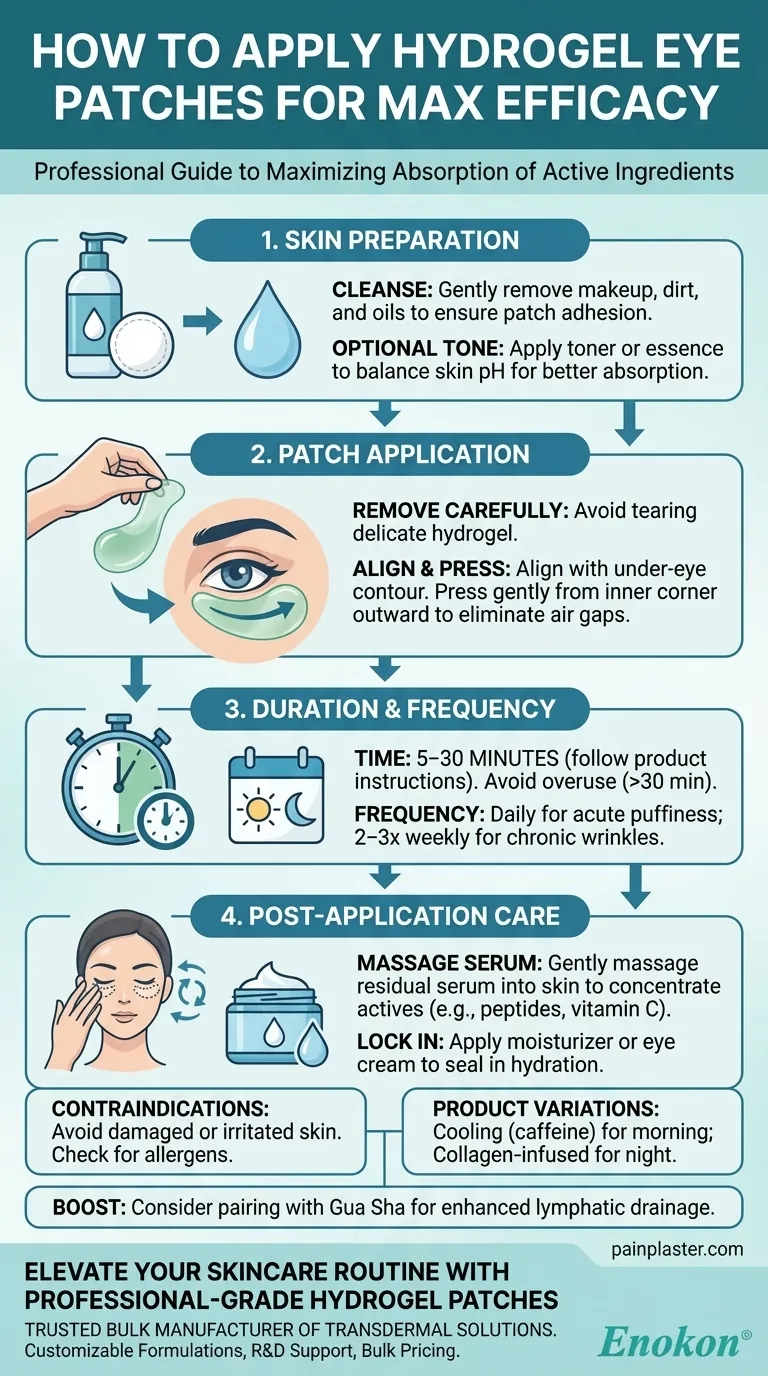 HOW TO APPLY HYDROGEL EYE PATCHES FOR MAX EFFICACY

Professional Guide to Maximizing Absorption of Active Ingredients

1. SKIN PREPARATION

CLEANSE: Gently remove makeup, dirt, and oils to ensure patch adhesion.

OPTIONAL TONE: Apply toner or essence to balance skin pH for better absorption.

2. PATCH APPLICATION

REMOVE CAREFULLY: Avoid tearing delicate hydrogel.

ALIGN & PRESS: Align with under-eye contour. Press gently from inner corner outward to eliminate air gaps.

3. DURATION & FREQUENCY

TIME: 5–30 MINUTES (follow product instructions). Avoid overuse (>30 min).

FREQUENCY: Daily for acute puffiness; 2–3x weekly for chronic wrinkles.

4. POST-APPLICATION CARE

MASSAGE SERUM: Gently massage residual serum into skin to concentrate actives (e.g., peptides, vitamin C).

LOCK IN: Apply moisturizer or eye cream to seal in hydration.

CONTRAINDICATIONS: Avoid damaged or irritated skin. Check for allergens.

PRODUCT VARIATIONS: Cooling (caffeine) for morning; Collagen-infused for night.

BOOST: Consider pairing with Gua Sha for enhanced lymphatic drainage.

painplaster.com

ELEVATE YOUR SKINCARE ROUTINE WITH PROFESSIONAL-GRADE HYDROGEL PATCHES

TRUSTED BULK MANUFACTURER OF TRANSDERMAL SOLUTIONS.
Customizable Formulations, R&D Support, Bulk Pricing.

Enokon®