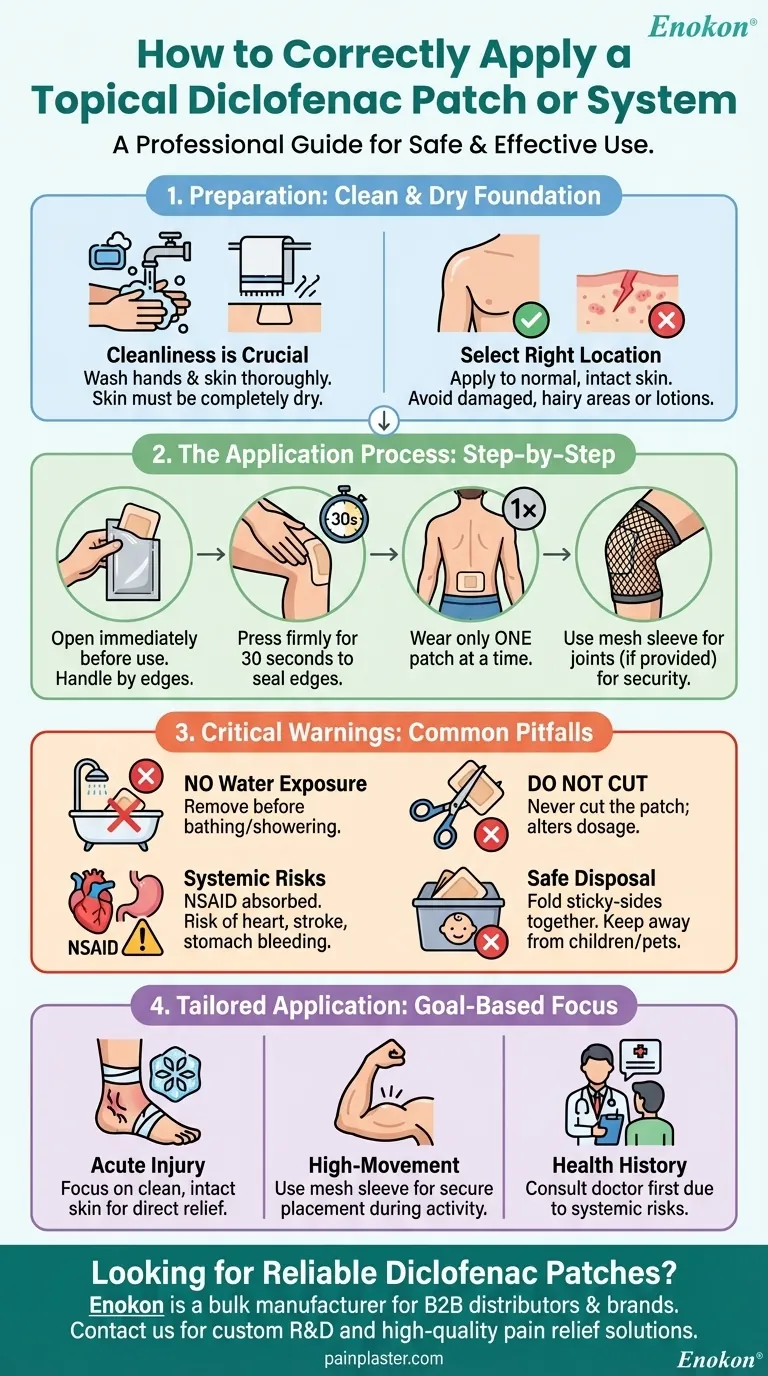 Enokon®

How to Correctly Apply a Topical Diclofenac Patch or System

A Professional Guide for Safe & Effective Use.

1. Preparation: Clean & Dry Foundation

Cleanliness is Crucial
Wash hands & skin thoroughly. Skin must be completely dry.

Select Right Location
Apply to normal, intact skin. Avoid damaged, hairy areas or lotions.

2. The Application Process: Step-by-Step

30s

1×

Open immediately before use. Handle by edges.

Press firmly for 30 seconds to seal edges.

Wear only ONE patch at a time.

Use mesh sleeve for joints (if provided) for security.

3. Critical Warnings: Common Pitfalls

NO Water Exposure
Remove before bathing/showering.

DO NOT CUT
Never cut the patch; alters dosage.

NSAID

Systemic Risks
NSAID absorbed. Risk of heart, stroke, stomach bleeding.

Safe Disposal
Fold sticky-sides together. Keep away from children/pets.

4. Tailored Application: Goal-Based Focus

Acute Injury
Focus on clean, intact skin for direct relief.

High-Movement
Use mesh sleeve for secure placement during activity.

Health History
Consult doctor first due to systemic risks.

Looking for Reliable Diclofenac Patches?
Enokon is a bulk manufacturer for B2B distributors & brands.
Contact us for custom R&D and high-quality pain relief solutions.
painplaster.com

Enokon®