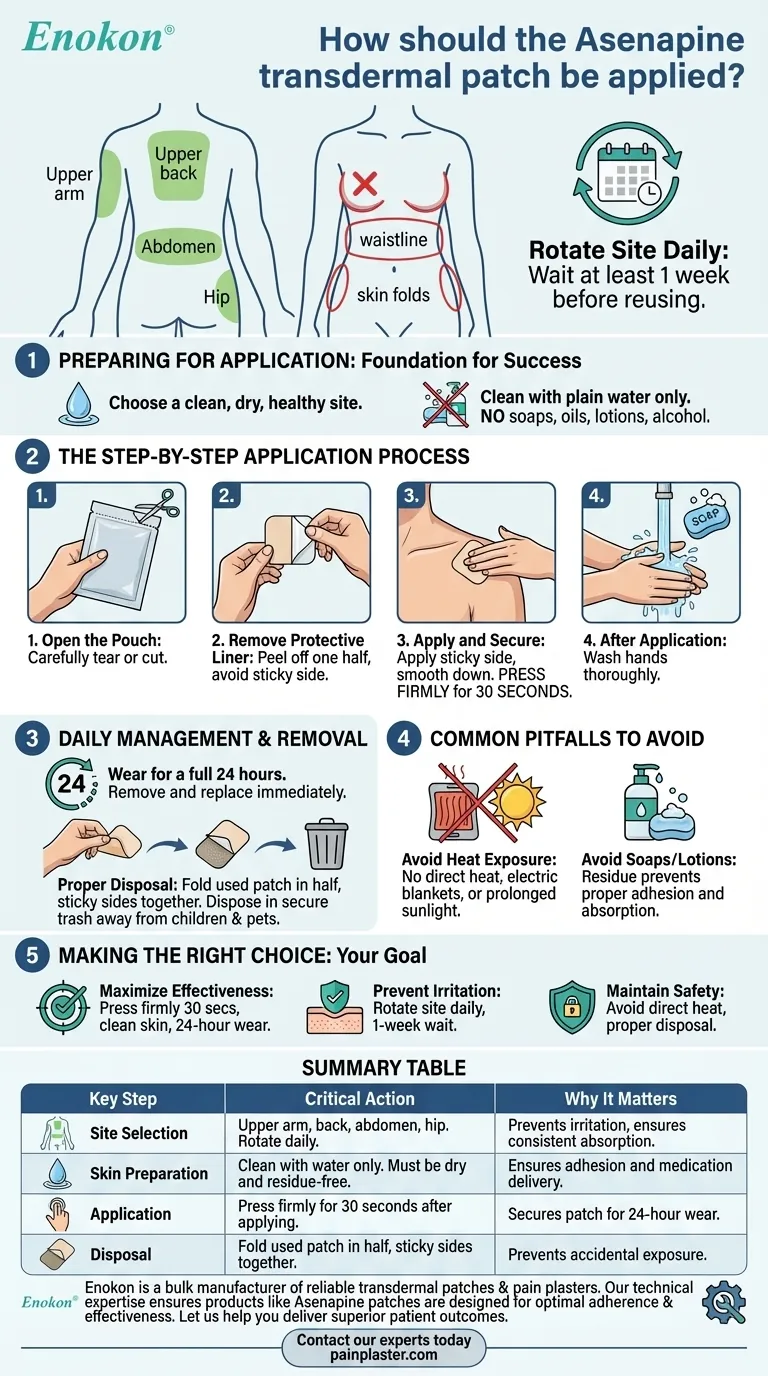 Enokon®

How should the Asenapine transdermal patch be applied?

Upper arm
Upper back
Abdomen
Hip
waistline
skin folds

Rotate Site Daily: Wait at least 1 week before reusing.

1 PREPARING FOR APPLICATION: Foundation for Success

Choose a clean, dry, healthy site.

Clean with plain water only. NO soaps, oils, lotions, alcohol.

2 THE STEP-BY-STEP APPLICATION PROCESS

1.
2.
3.
4.
SOAP

1. Open the Pouch: Carefully tear or cut.

2. Remove Protective Liner: Peel off one half, avoid sticky side.

3. Apply and Secure: Apply sticky side, smooth down. PRESS FIRMLY for 30 SECONDS.

4. After Application: Wash hands thoroughly.

3 DAILY MANAGEMENT & REMOVAL

24
Wear for a full 24 hours. Remove and replace immediately.

Proper Disposal: Fold used patch in half, sticky sides together. Dispose in secure trash away from children & pets.

4 COMMON PITFALLS TO AVOID

Avoid Heat Exposure: No direct heat, electric blankets, or prolonged sunlight.

Avoid Soaps/Lotions: Residue prevents proper adhesion and absorption.

5 MAKING THE RIGHT CHOICE: Your Goal

Maximize Effectiveness: Press firmly 30 secs, clean skin, 24-hour wear.

Prevent Irritation: Rotate site daily, 1-week wait.

Maintain Safety: Avoid direct heat, proper disposal.

SUMMARY TABLE

| Key Step | Critical Action | Why It Matters |
|---|---|---|
| Site Selection | Upper arm, back, abdomen, hip. Rotate daily. | Prevents irritation, ensures consistent absorption. |
| Skin Preparation | Clean with water only. Must be dry and residue-free. | Ensures adhesion and medication delivery. |
| Application | Press firmly for 30 seconds after applying. | Secures patch for 24-hour wear. |
| Disposal | Fold used patch in half, sticky sides together. | Prevents accidental exposure. |

Enokon®
Enokon is a bulk manufacturer of reliable transdermal patches & pain plasters. Our technical expertise ensures products like Asenapine patches are designed for optimal adherence & effectiveness. Let us help you deliver superior patient outcomes.

Contact our experts today
painplaster.com