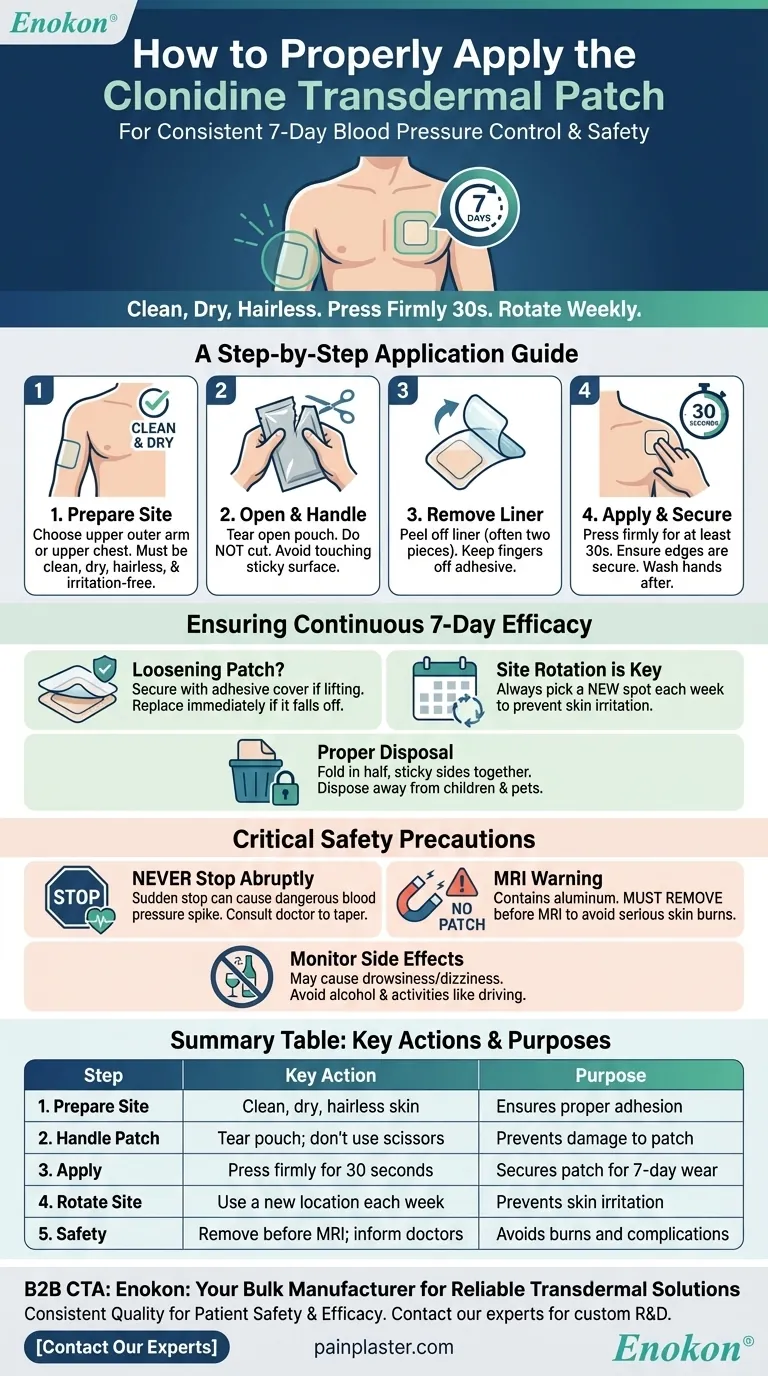 Enokon®

How to Properly Apply the Clonidine Transdermal Patch

For Consistent 7-Day Blood Pressure Control & Safety

7 DAYS

Clean, Dry, Hairless. Press Firmly 30s. Rotate Weekly.

A Step-by-Step Application Guide

1
CLEAN & DRY
1. Prepare Site
Choose upper outer arm or upper chest. Must be clean, dry, hairless, & irritation-free.

2
2. Open & Handle
Tear open pouch. Do NOT cut. Avoid touching sticky surface.

3
3. Remove Liner
Peel off liner (often two pieces). Keep fingers off adhesive.

4
30 SECONDS
4. Apply & Secure
Press firmly for at least 30s. Ensure edges are secure. Wash hands after.

Ensuring Continuous 7-Day Efficacy

Loosening Patch?
Secure with adhesive cover if lifting. Replace immediately if it falls off.

Site Rotation is Key
Always pick a NEW spot each week to prevent skin irritation.

Proper Disposal
Fold in half, sticky sides together. Dispose away from children & pets.

Critical Safety Precautions

STOP
NEVER Stop Abruptly
Sudden stop can cause dangerous blood pressure spike. Consult doctor to taper.

NO PATCH
MRI Warning
Contains aluminum. MUST REMOVE before MRI to avoid serious skin burns.

Monitor Side Effects
May cause drowsiness/dizziness. Avoid alcohol & activities like driving.

Summary Table: Key Actions & Purposes

| Step | Key Action | Purpose |
|---|---|---|
| 1. Prepare Site | Clean, dry, hairless skin | Ensures proper adhesion |
| 2. Handle Patch | Tear pouch; don't use scissors | Prevents damage to patch |
| 3. Apply | Press firmly for 30 seconds | Secures patch for 7-day wear |
| 4. Rotate Site | Use a new location each week | Prevents skin irritation |
| 5. Safety | Remove before MRI; inform doctors | Avoids burns and complications |

B2B CTA: Enokon: Your Bulk Manufacturer for Reliable Transdermal Solutions
Consistent Quality for Patient Safety & Efficacy. Contact our experts for custom R&D.

[Contact Our Experts] painplaster.com Enokon®