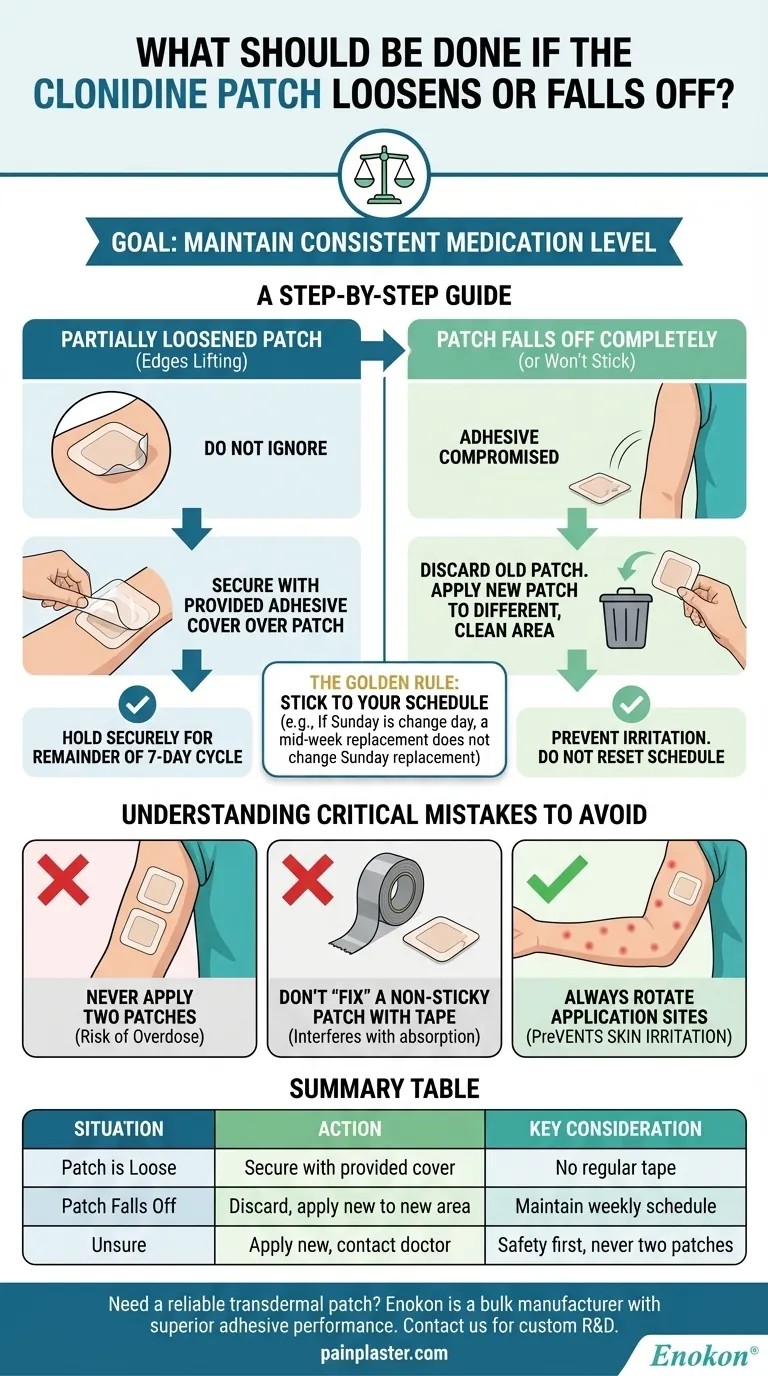 WHAT SHOULD BE DONE IF THE CLONIDINE PATCH LOOSENS OR FALLS OFF?

GOAL: MAINTAIN CONSISTENT MEDICATION LEVEL

A STEP-BY-STEP GUIDE

PARTIALLY LOOSENED PATCH
(Edges Lifting)

DO NOT IGNORE

SECURE WITH PROVIDED ADHESIVE COVER OVER PATCH

HOLD SECURELY FOR REMAINDER OF 7-DAY CYCLE

PATCH FALLS OFF COMPLETELY
(or Won't Stick)

ADHESIVE COMPROMISED

DISCARD OLD PATCH. APPLY NEW PATCH TO DIFFERENT, CLEAN AREA

PREVENT IRRITATION. DO NOT RESET SCHEDULE

THE GOLDEN RULE:
STICK TO YOUR SCHEDULE
(e.g., If Sunday is change day, a mid-week replacement does not change Sunday replacement)

UNDERSTANDING CRITICAL MISTAKES TO AVOID

NEVER APPLY TWO PATCHES
(Risk of Overdose)

DON'T "FIX" A NON-STICKY PATCH WITH TAPE
(Interferes with absorption)

ALWAYS ROTATE APPLICATION SITES
(PreVENTS SKIN IRRITATION)

SUMMARY TABLE

| SITUATION | ACTION | KEY CONSIDERATION |
|---|---|---|
| Patch is Loose | Secure with provided cover | No regular tape |
| Patch Falls Off | Discard, apply new to new area | Maintain weekly schedule |
| Unsure | Apply new, contact doctor | Safety first, never two patches |

Need a reliable transdermal patch? Enokon is a bulk manufacturer with superior adhesive performance. Contact us for custom R&D.
painplaster.com

Enokon®