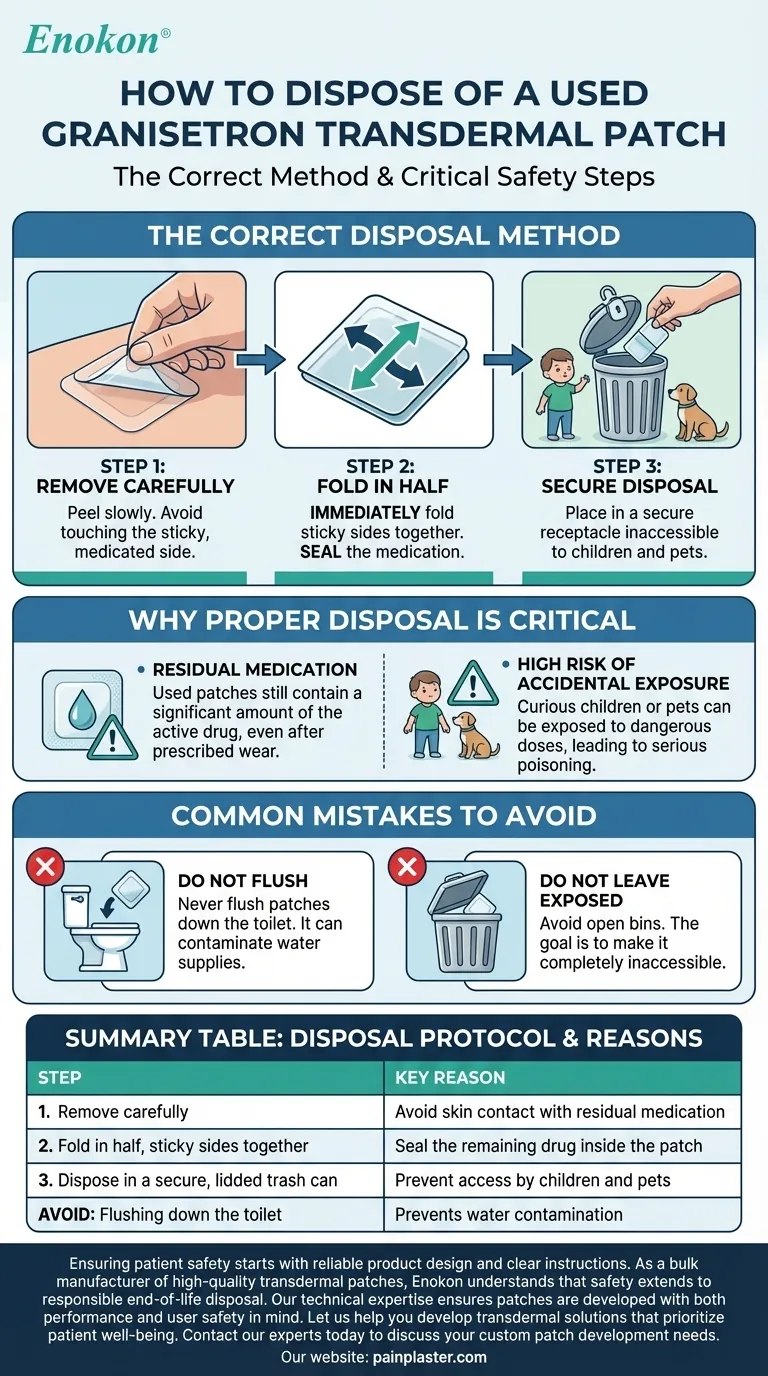 Enokon®

HOW TO DISPOSE OF A USED GRANISETRON TRANSDERMAL PATCH

The Correct Method & Critical Safety Steps

THE CORRECT DISPOSAL METHOD

STEP 1: REMOVE CAREFULLY
Peel slowly. Avoid touching the sticky, medicated side.

STEP 2: FOLD IN HALF
IMMEDIATELY fold sticky sides together. SEAL the medication.

STEP 3: SECURE DISPOSAL
Place in a secure receptacle inaccessible to children and pets.

WHY PROPER DISPOSAL IS CRITICAL

• RESIDUAL MEDICATION
Used patches still contain a significant amount of the active drug, even after prescribed wear.

• HIGH RISK OF ACCIDENTAL EXPOSURE
Curious children or pets can be exposed to dangerous doses, leading to serious poisoning.

COMMON MISTAKES TO AVOID

DO NOT FLUSH
Never flush patches down the toilet. It can contaminate water supplies.

DO NOT LEAVE EXPOSED
Avoid open bins. The goal is to make it completely inaccessible.

SUMMARY TABLE: DISPOSAL PROTOCOL & REASONS

| STEP | KEY REASON |
|---|---|
| 1. Remove carefully | Avoid skin contact with residual medication |
| 2. Fold in half, sticky sides together | Seal the remaining drug inside the patch |
| 3. Dispose in a secure, lidded trash can | Prevent access by children and pets |
| AVOID: Flushing down the toilet | Prevents water contamination |

Ensuring patient safety starts with reliable product design and clear instructions. As a bulk manufacturer of high-quality transdermal patches, Enokon understands that safety extends to responsible end-of-life disposal. Our technical expertise ensures patches are developed with both performance and user safety in mind. Let us help you develop transdermal solutions that prioritize patient well-being. Contact our experts today to discuss your custom patch development needs.

Our website: painplaster.com